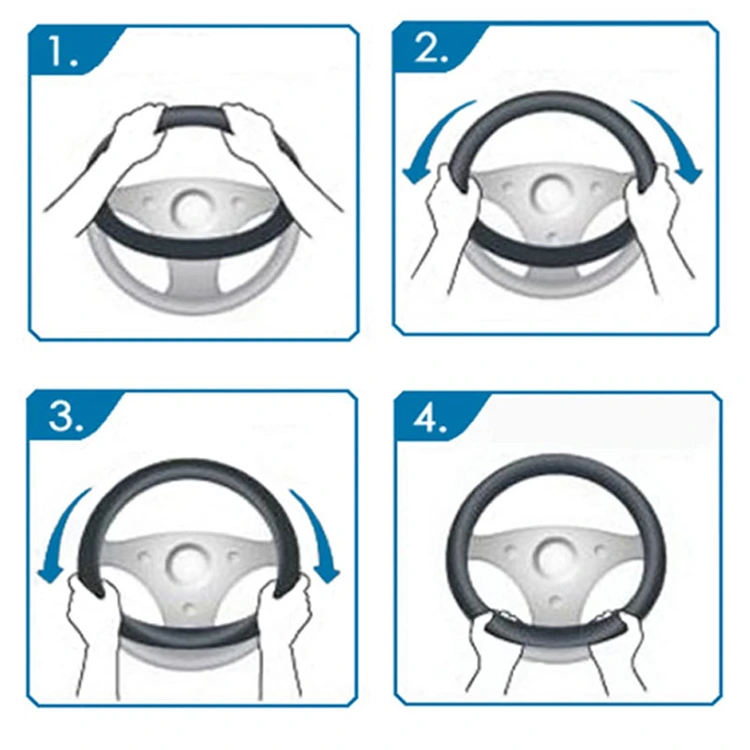 1.

2.

3.

4.